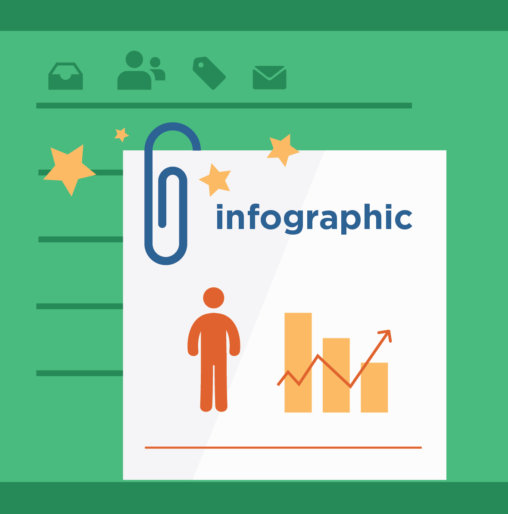 infographic